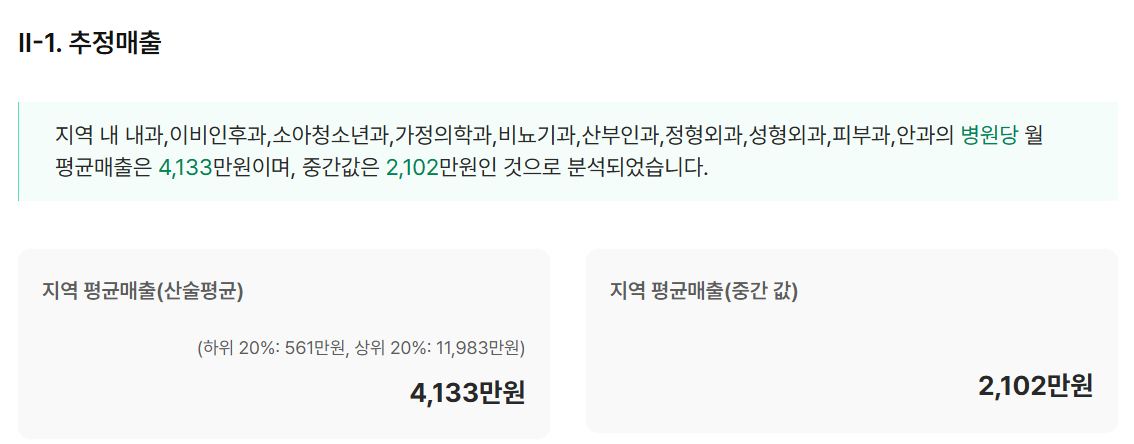 II-1. 추정매출

지역 내 내과,이비인후과,소아청소년과,가정의학과,비뇨기과,산부인과,정형외과,성형외과,피부과,안과의 병원당 월 평균매출은 4,133만원이며, 중간값은 2,102만원인 것으로 분석되었습니다.

지역 평균매출(산술평균)

(하위 20%: 561만원, 상위 20%: 11,983만원)

4,133만원

지역 평균매출(중간 값)

2,102만원