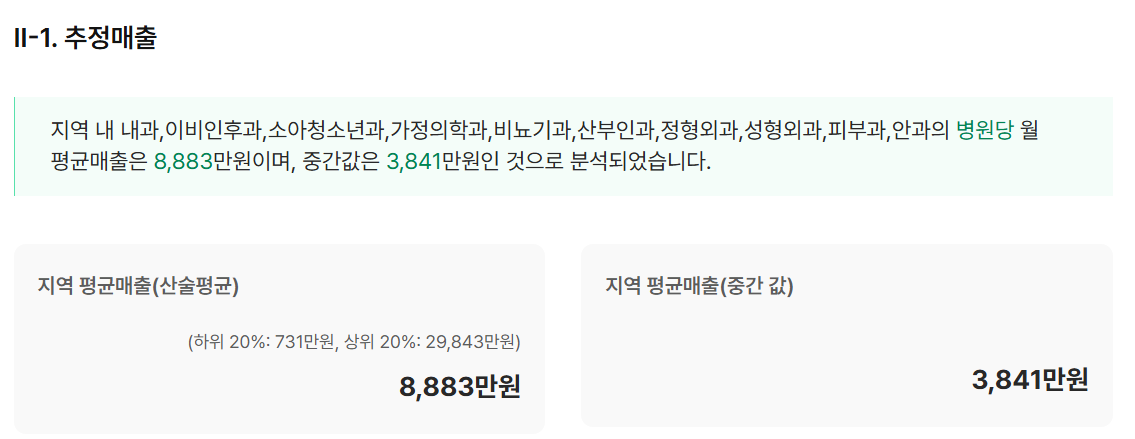 II-1. 추정매출

지역 내 내과,이비인후과,소아청소년과,가정의학과,비뇨기과,산부인과,정형외과,성형외과,피부과,안과의 병원당 월 평균매출은 8,883만원이며, 중간값은 3,841만원인 것으로 분석되었습니다.

지역 평균매출(산술평균)

(하위 20%: 731만원, 상위 20%: 29,843만원)

8,883만원

지역 평균매출(중간 값)

3,841만원