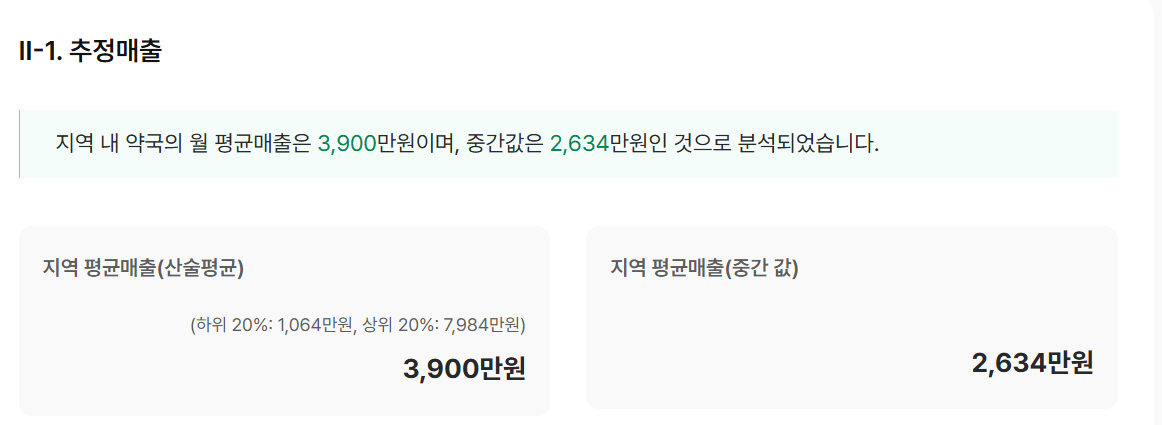 II-1. 추정매출

지역 내 약국의 월 평균매출은 3,900만원이며, 중간값은 2,634만원인 것으로 분석되었습니다.

지역 평균매출(산술평균)

(하위 20%: 1,064만원, 상위 20%: 7,984만원)

3,900만원

지역 평균매출(중간 값)

2,634만원