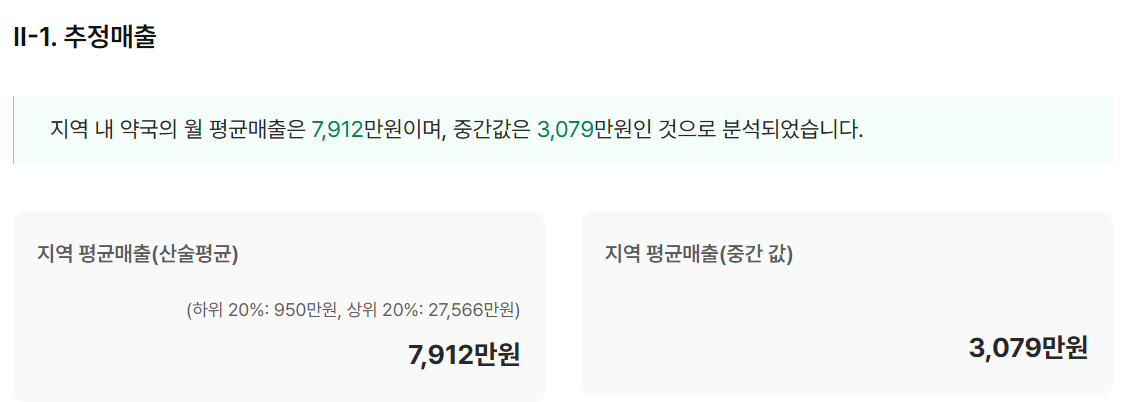 II-1. 추정매출

지역 내 약국의 월 평균매출은 7,912만원이며, 중간값은 3,079만원인 것으로 분석되었습니다.

지역 평균매출(산술평균)

(하위 20%: 950만원, 상위 20%: 27,566만원)

7,912만원

지역 평균매출(중간 값)

3,079만원