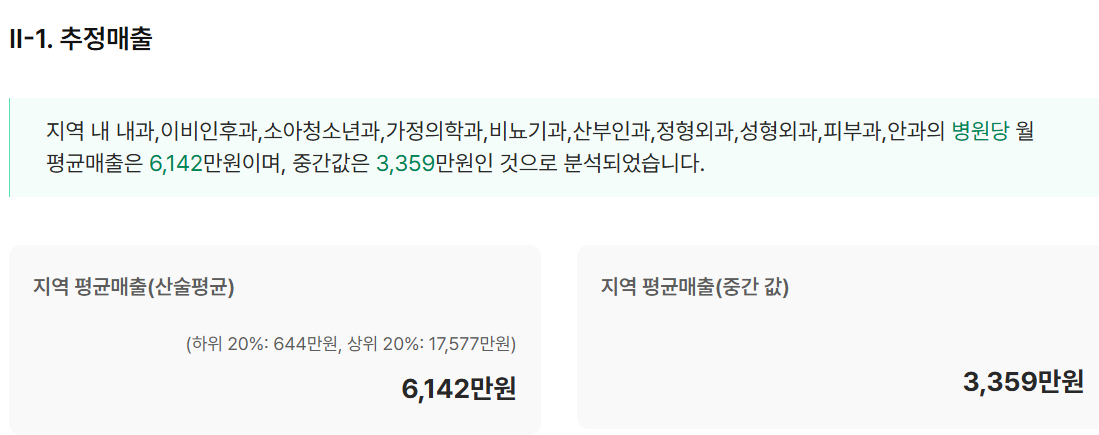 II-1. 추정매출

지역 내 내과,이비인후과,소아청소년과,가정의학과,비뇨기과,산부인과,정형외과,성형외과,피부과,안과의 병원당 월 평균매출은 6,142만원이며, 중간값은 3,359만원인 것으로 분석되었습니다.

지역 평균매출(산술평균)

(하위 20%: 644만원, 상위 20%: 17,577만원)

6,142만원

지역 평균매출(중간 값)

3,359만원