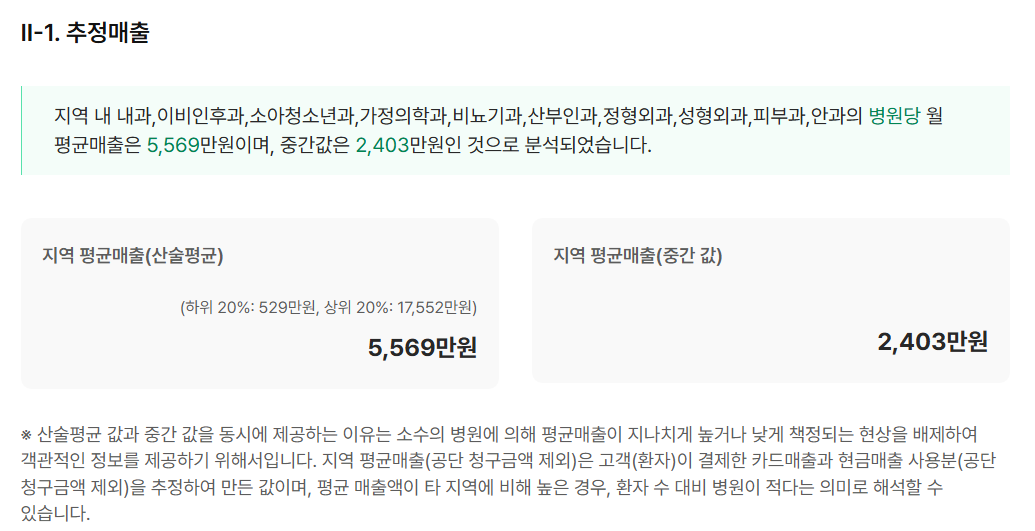 II-1. 추정매출

지역 내 내과,이비인후과,소아청소년과,가정의학과,비뇨기과,산부인과,정형외과,성형외과,피부과,안과의 병원당 월 평균매출은 5,569만원이며, 중간값은 2,403만원인 것으로 분석되었습니다.

지역 평균매출(산술평균)

(하위 20%: 529만원, 상위 20%: 17,552만원)

5,569만원

지역 평균매출(중간 값)

2,403만원

※ 산술평균 값과 중간 값을 동시에 제공하는 이유는 소수의 병원에 의해 평균매출이 지나치게 높거나 낮게 책정되는 현상을 배제하여 객관적인 정보를 제공하기 위해서입니다. 지역 평균매출(공단 청구금액 제외)은 고객(환자)이 결제한 카드매출과 현금매출 사용분(공단 청구금액 제외)을 추정하여 만든 값이며, 평균 매출액이 타 지역에 비해 높은 경우, 환자 수 대비 병원이 적다는 의미로 해석할 수 있습니다.