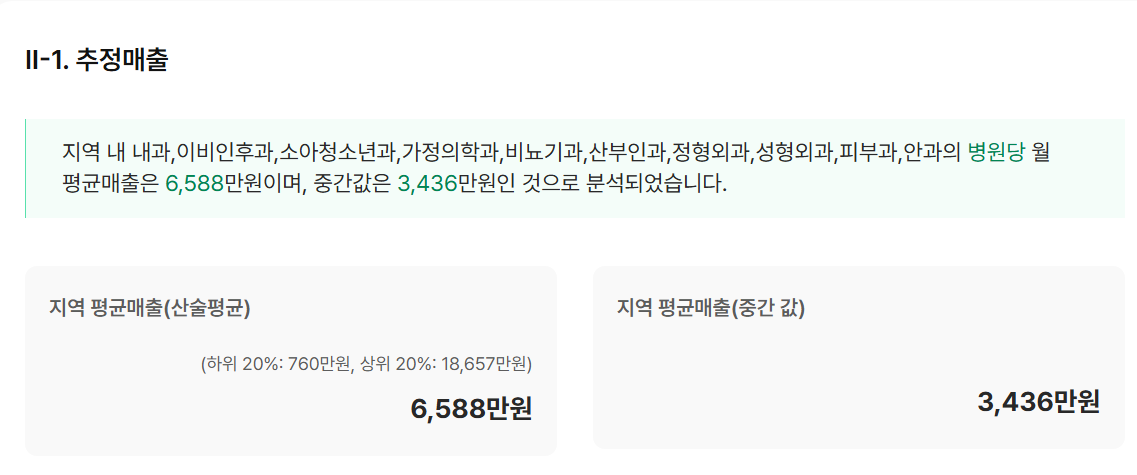 II-1. 추정매출

지역 내 내과,이비인후과,소아청소년과,가정의학과,비뇨기과,산부인과,정형외과,성형외과,피부과,안과의 병원당 월 평균매출은 6,588만원이며, 중간값은 3,436만원인 것으로 분석되었습니다.

지역 평균매출(산술평균)

(하위 20%: 760만원, 상위 20%: 18,657만원)

6,588만원

지역 평균매출(중간 값)

3,436만원